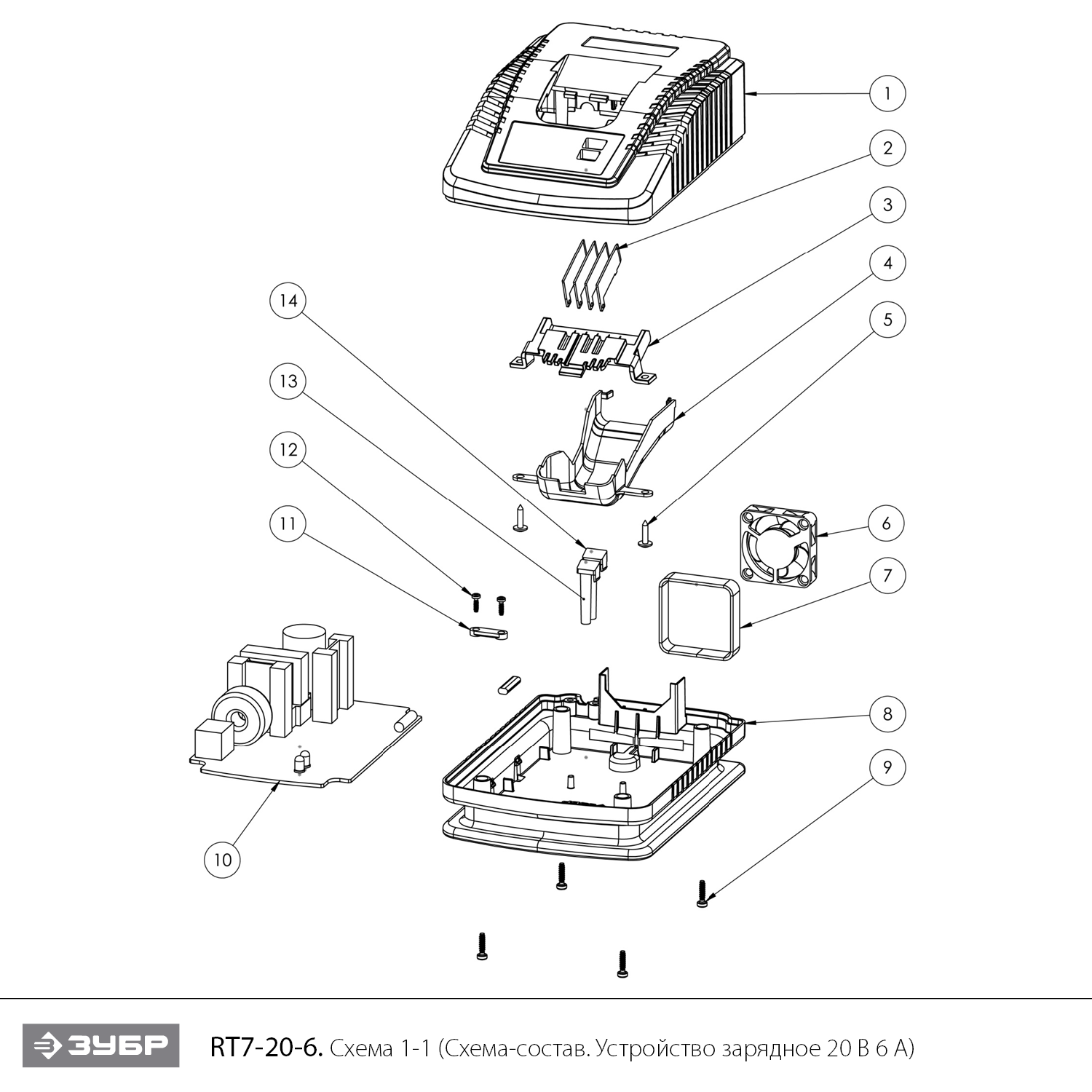 1
2
3
4
5
14
13
12
11
6
7
8
9
10

ЗУБР

RT7-20-6. Схема 1-1 (Схема-состав. Устройство зарядное 20 В 6 А)